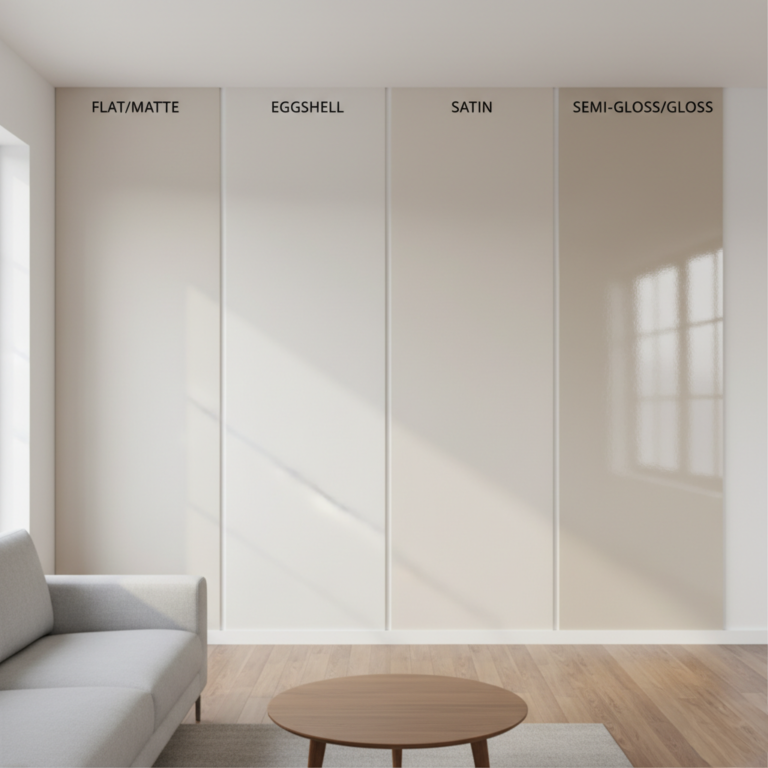 FLAT/MATTE

EGGSHELL

SATIN

SEMI-GLOSS/GLOSS